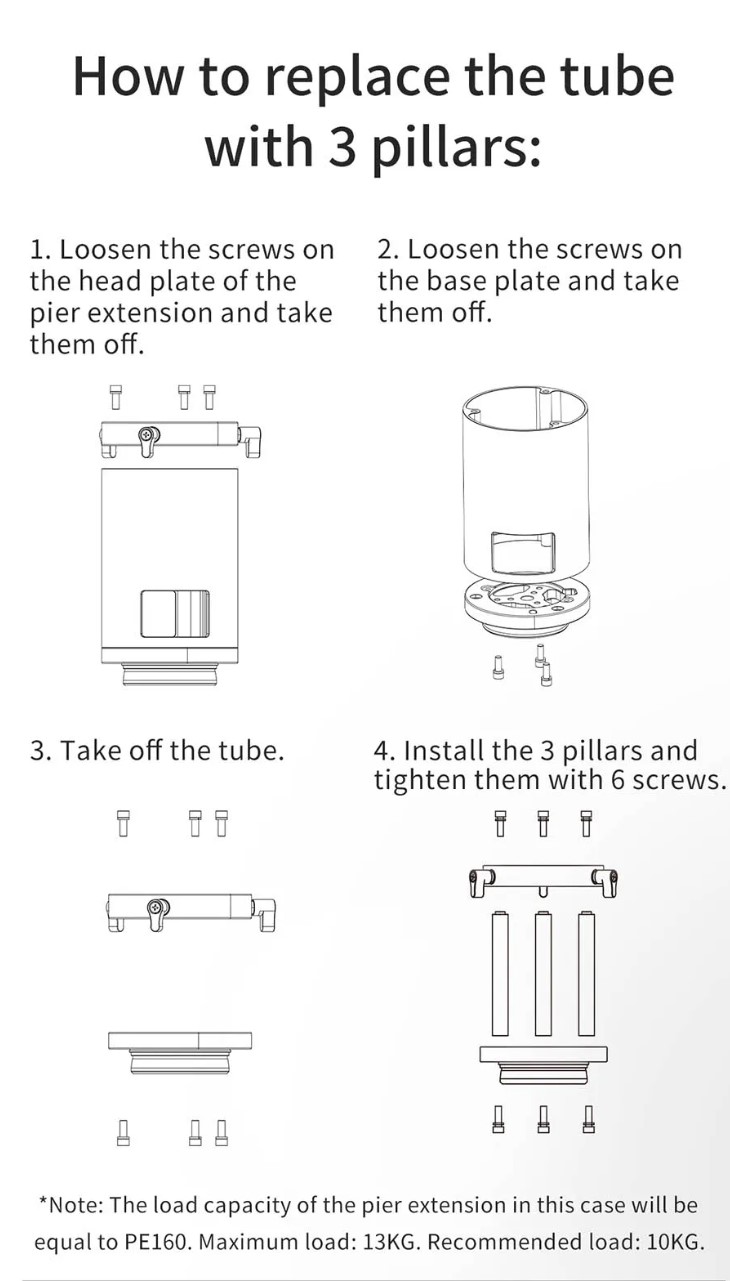 How to replace the tube with 3 pillars:

1. Loosen the screws on the head plate of the pier extension and take them off.

2. Loosen the screws on the base plate and take them off.

3. Take off the tube.

4. Install the 3 pillars and tighten them with 6 screws.

*Note: The load capacity of the pier extension in this case will be equal to PE160. Maximum load: 13KG. Recommended load: 10KG.