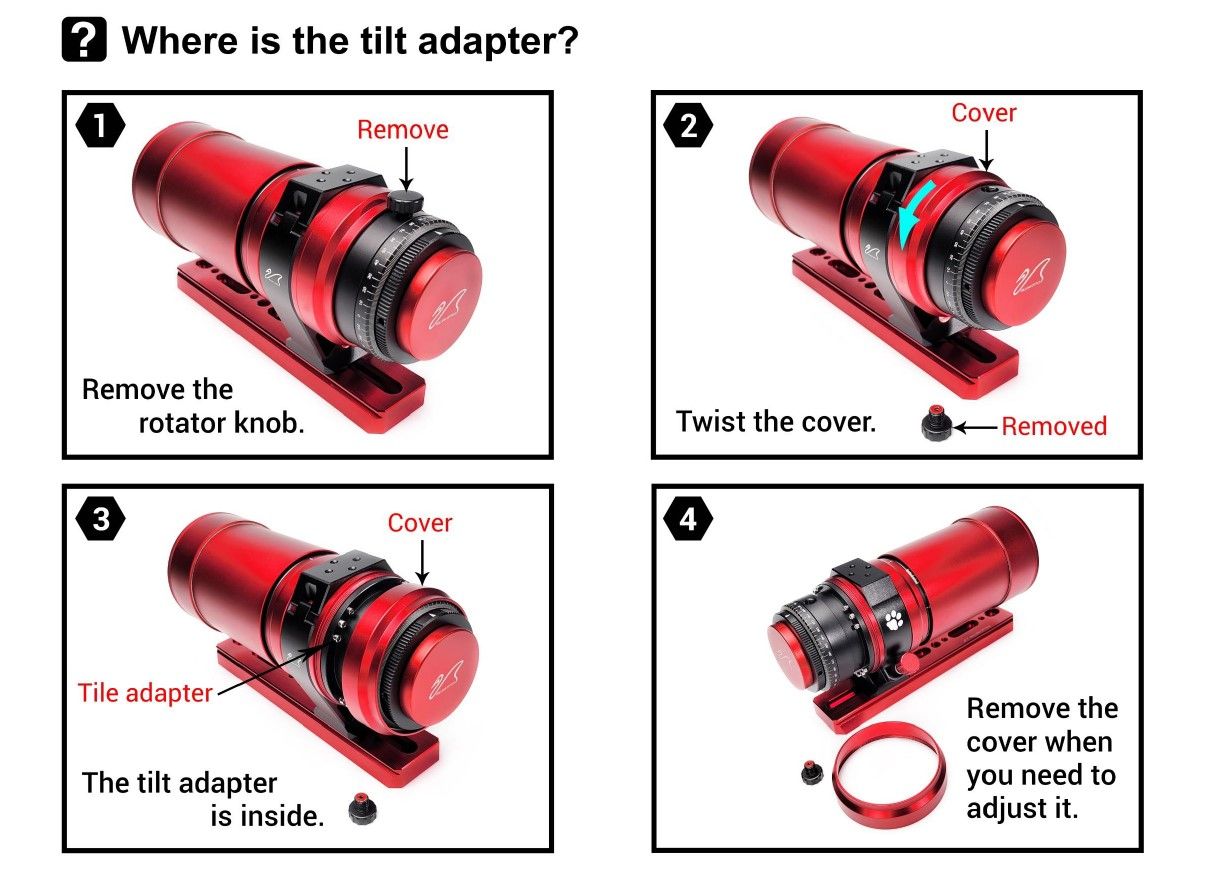 ? Where is the tilt adapter?

1
Remove
Remove the rotator knob.

2
Cover
Twist the cover.
Removed

3
Cover
Tile adapter
The tilt adapter is inside.

4
Remove the cover when you need to adjust it.